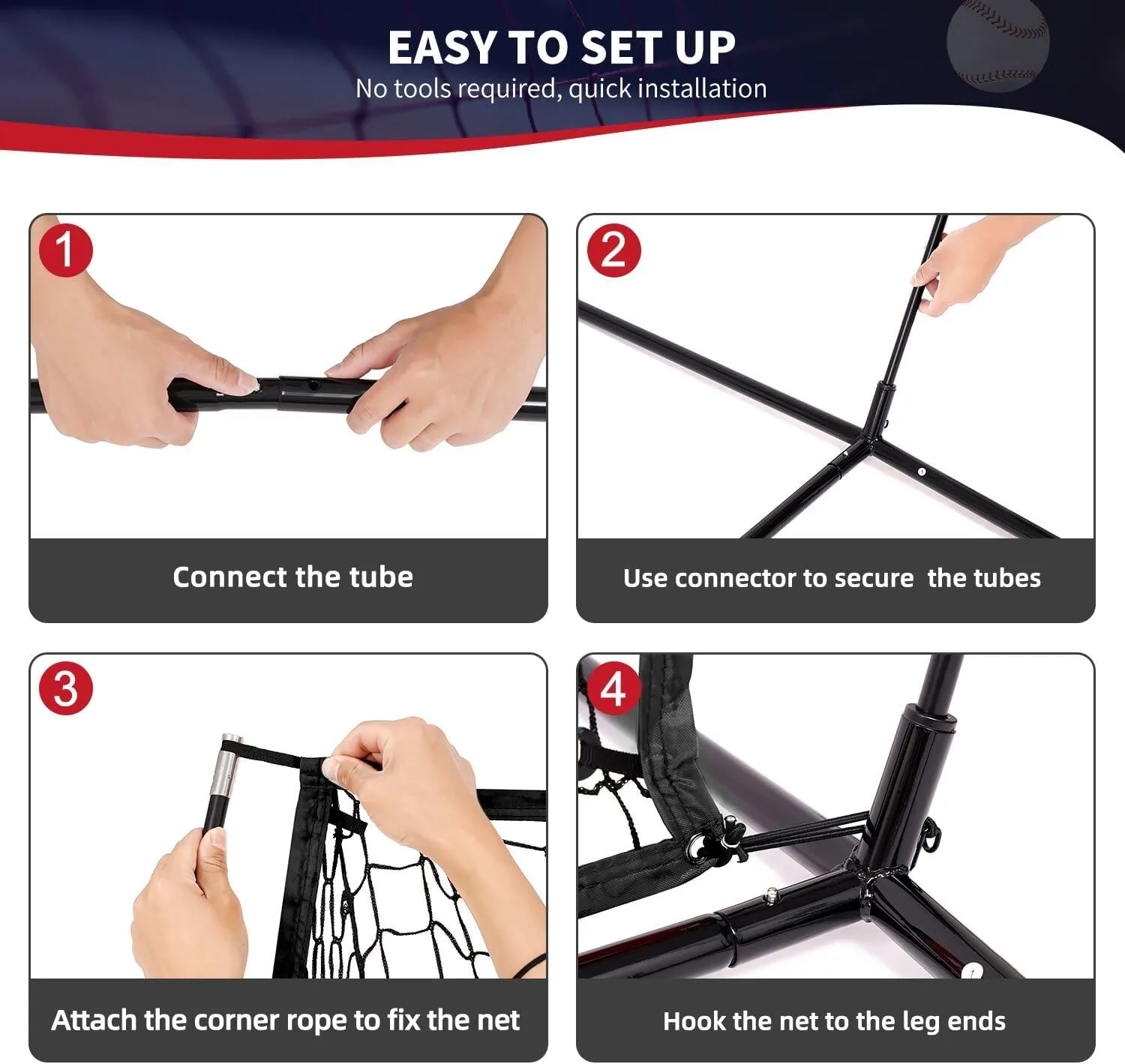 EASY TO SET UP
No tools required, quick installation

1
Connect the tube

2
Use connector to secure  the tubes

3
Attach the corner rope to fix the net

4
Hook the net to the leg ends